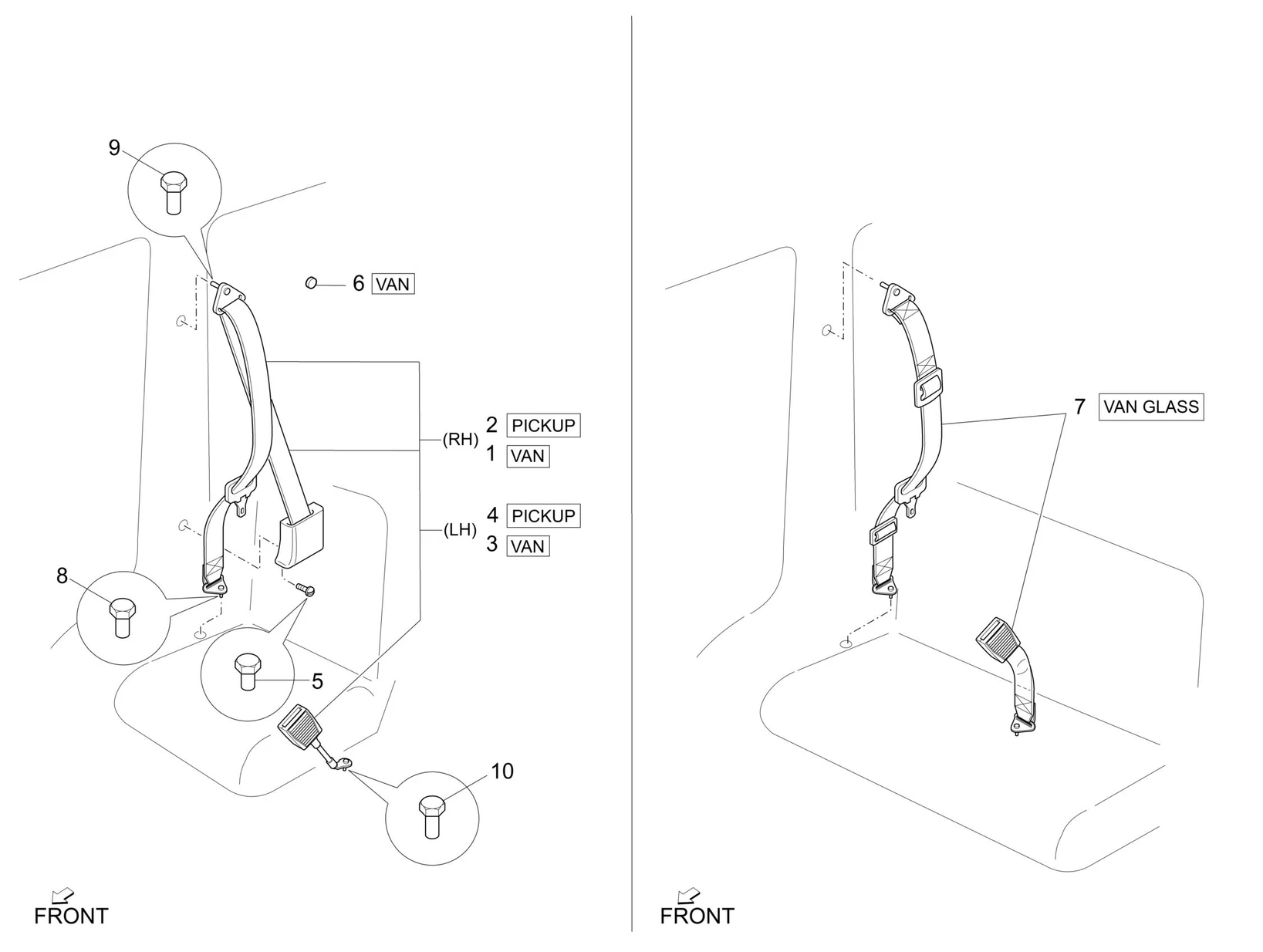 9

6 VAN

(RH) 2 PICKUP
1 VAN

(LH) 4 PICKUP
3 VAN

8

5

10

FRONT

7 VAN GLASS

FRONT