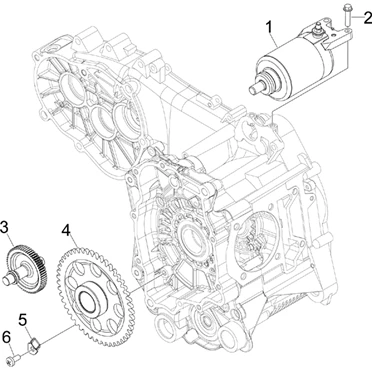 1
2
3
4
5
6