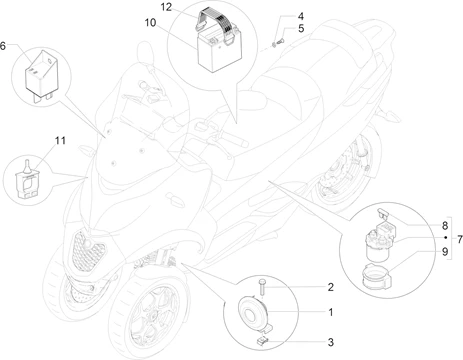 12
10
4
5
6
11
8
7
9
2
1
3