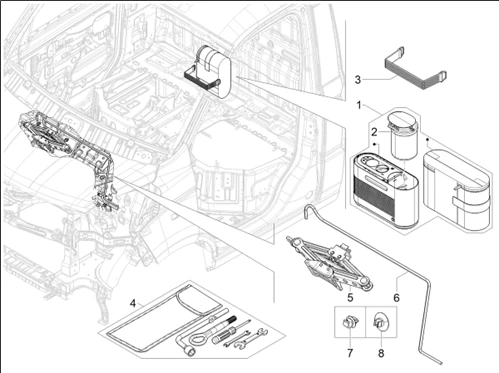 3
1
2
4
5
6
7
8