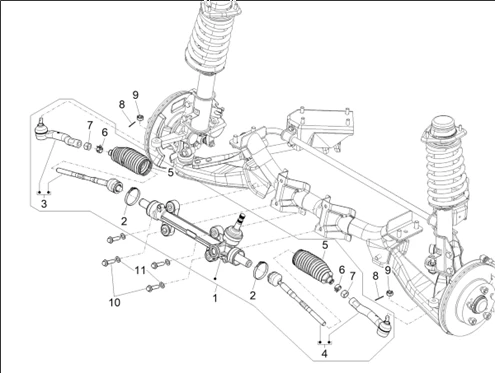 9
8
7
6
5
3
2
11
10
1
2
5
6
7
8
9
4