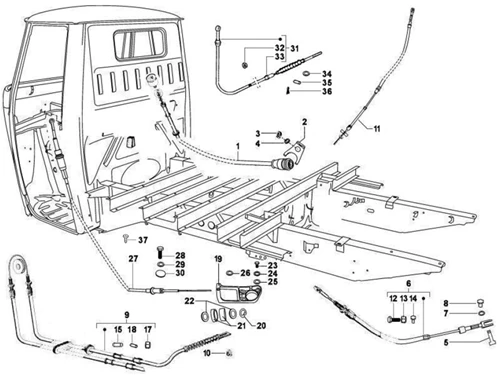 32 31
33
34
35
36
2
3
4
1
11
37
28
29
30
27
19
23
26
24
25
22
21
20
6
12 13 14
8
7
5
9
15 18 17
10