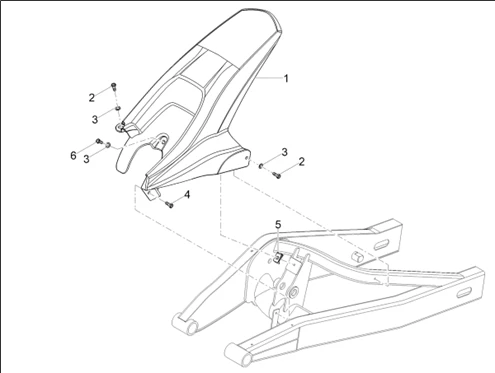 1
2
3
6
3
3
2
4
5