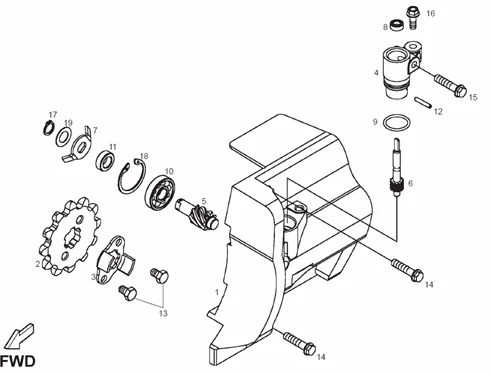 16
8
4
15
12
9
6
17
19
7
11
18
10
5
2
3
13
1
14
14
FWD