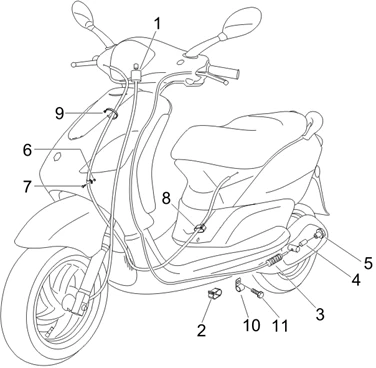 1
9
6
7
8
5
4
3
2
10
11