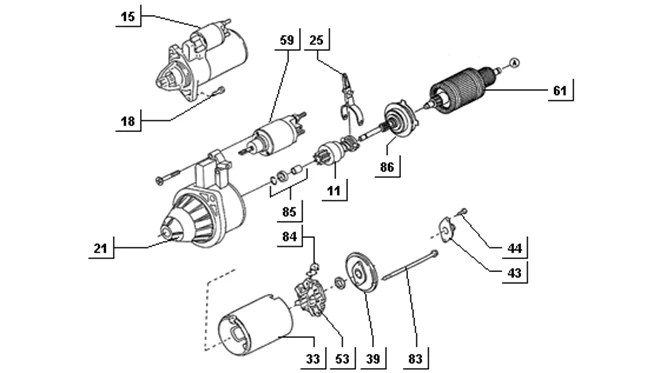 15
59
25
A
61
18
86
11
85
21
84
44
43
33
53
39
83