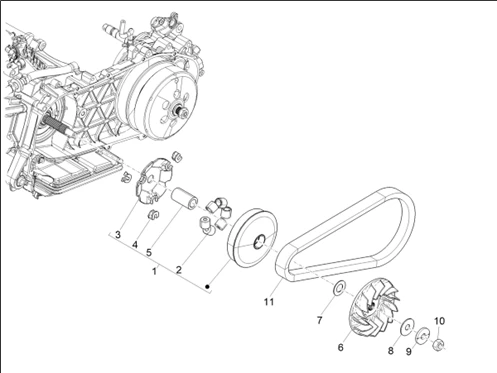 3
4
5
1
2
11
7
6
8
9
10