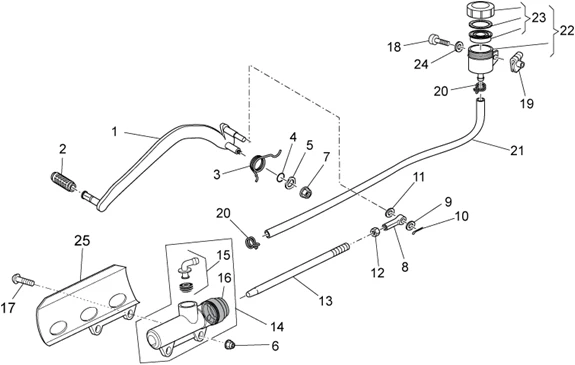 23
22
18
24
20
19
1
2
4
5
7
3
21
11
9
10
20
12
8
25
15
16
17
13
14
6