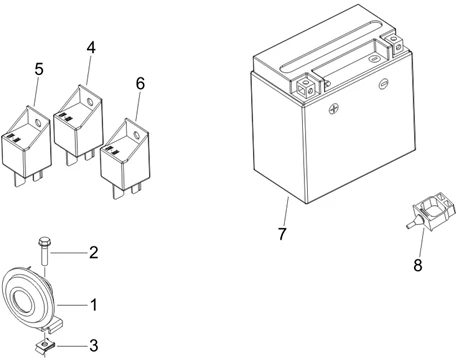 4
5
6
7
8
2
1
3