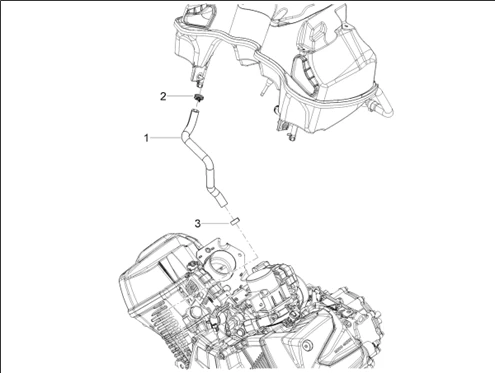 2
1
3