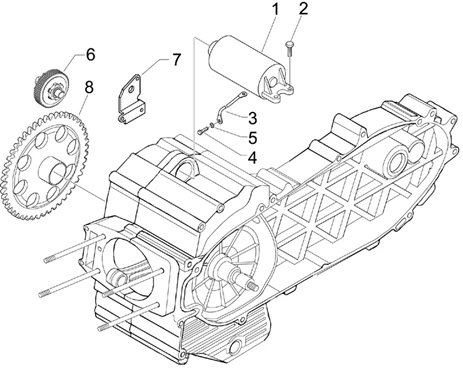 1
2
6
7
8
3
5
4