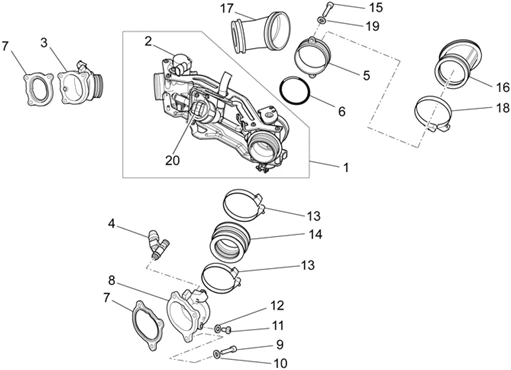 17
15
19
7
3
2
5
16
6
18
20
1
13
4
14
13
8
7
12
11
9
10