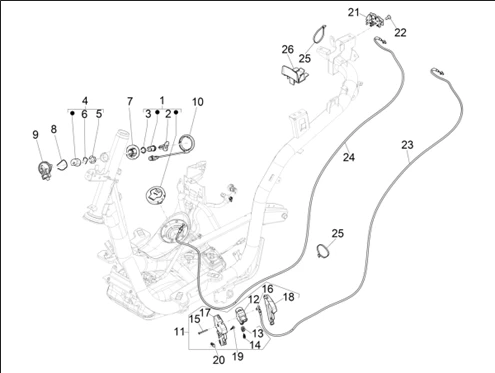 21
22
26
25
4
6
5
7
1
3
2
10
9
8
24
23
25
16
12
18
17
15
11
13
14
20
19