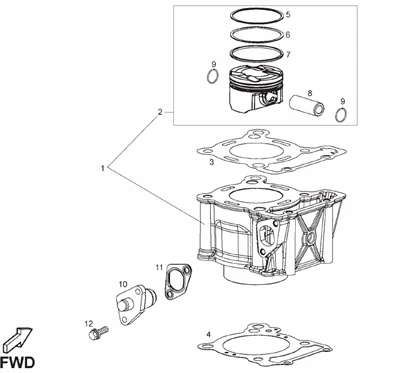 5
6
7
9
8
9
2
3
1
11
10
12
4
FWD