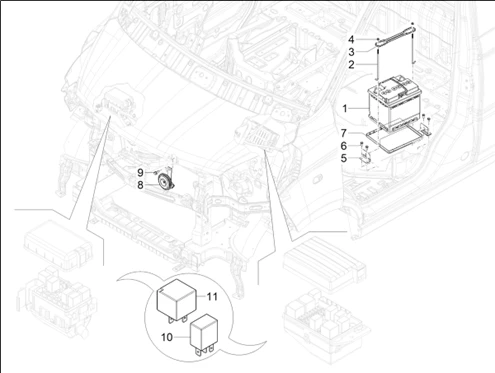 4
3
2
1
7
6
5
9
8
11
10