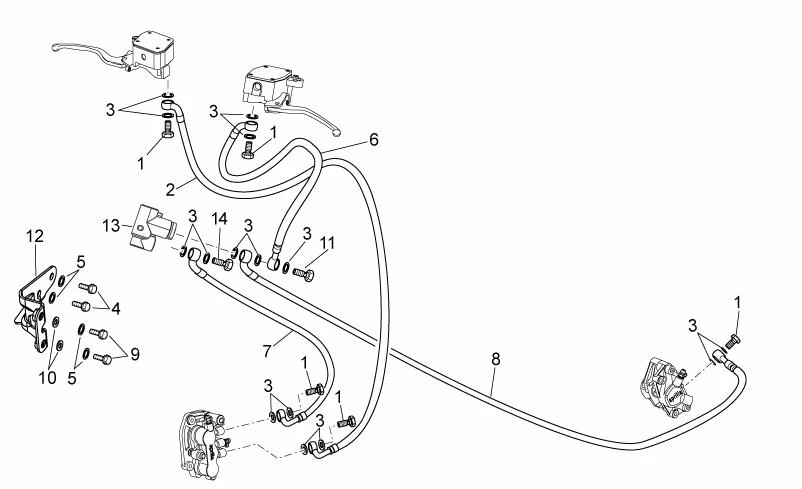 3
1
3
1
6
2
13
3
14
3
3
11
12
5
4
9
10
5
7
1
3
1
3
8
1
3