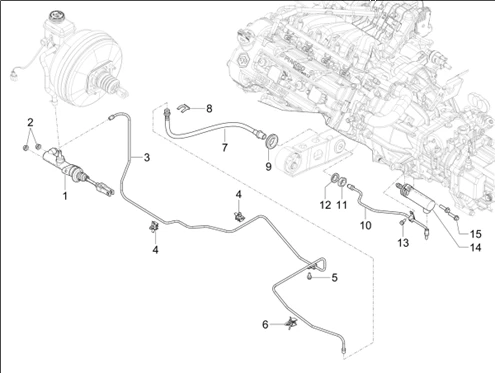 2
8
3
7
9
1
4
12 11
10
4
13
15
14
5
6