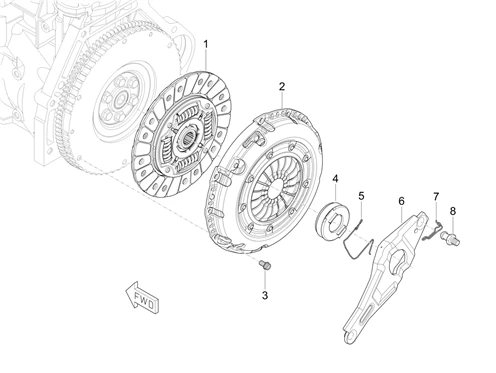 1
2
4
5
6
7
8
3
FWD