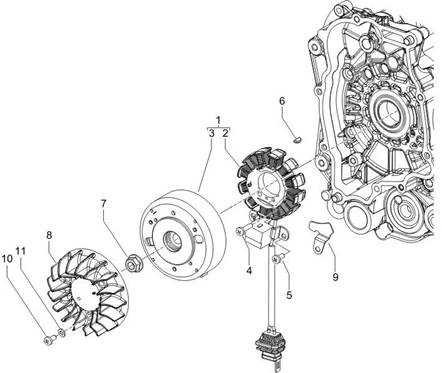 6
1
3 2
7
8
11
10
4
5
9