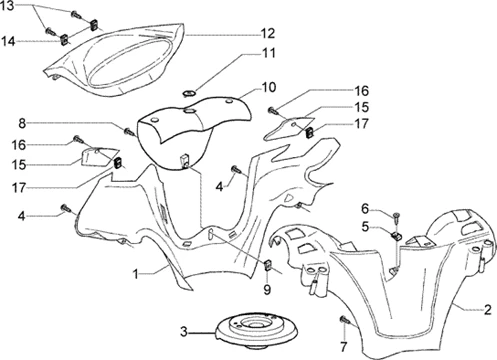 13
14
12
11
10
16
15
17
8
16
15
17
4
4
6
5
1
9
2
3
7