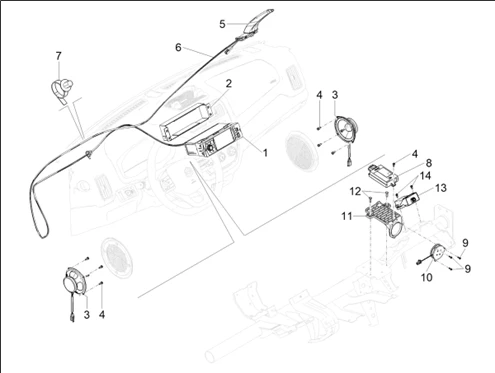 5
6
7
2
4
3
1
4
8
14
12
13
11
9
9
10
3
4