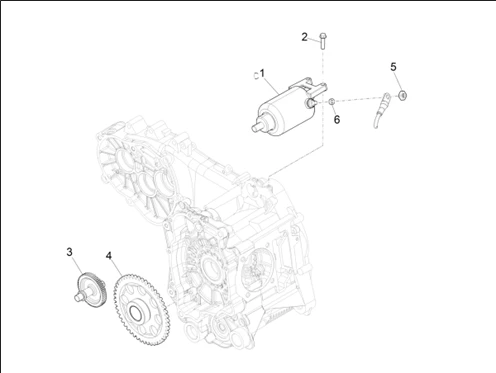 2
1
5
6
3
4