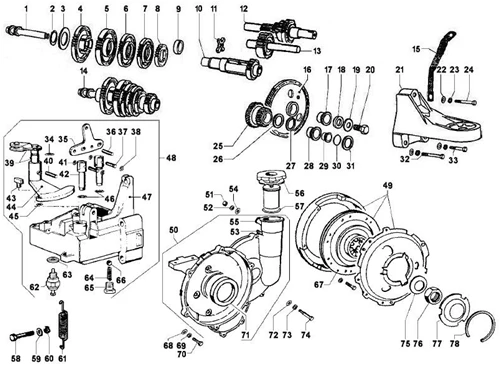 1 2 3 4 5 6 7 8 9 10 11 12 13 14 15 16 17 18 19 20 21 22 23 24 25 26 27 28 29 30 31 32 33 34 35 36 37 38 39 40 41 42 43 44 45 46 47 48 49 50 51 52 53 54 55 56 57 58 59 60 61 62 63 64 65 66 67 68 69 70 71 72 73 74 75 76 77 78