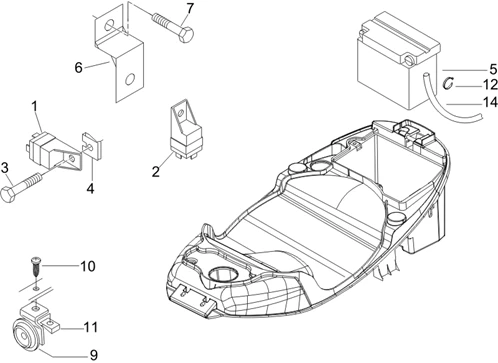 7
6
5
12
14
1
3
4
2
10
11
9