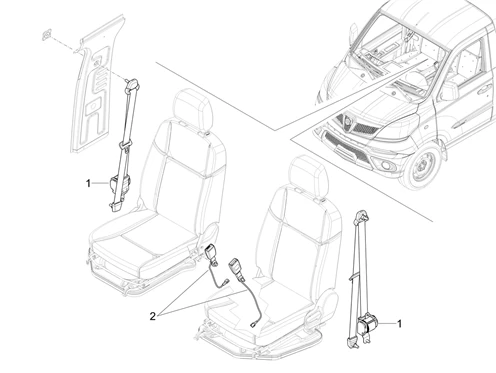 1

2

1