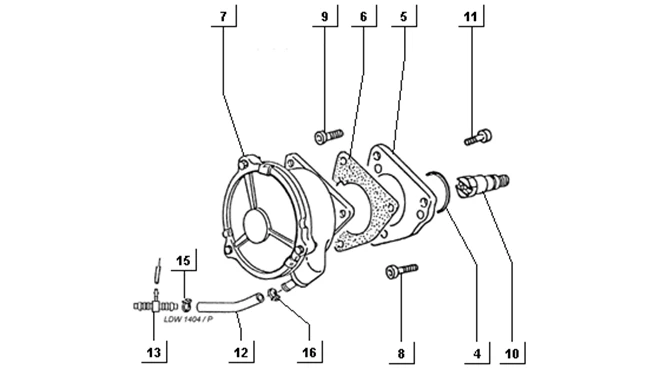 7
9
6
5
11
15
LDW 1404 / P
13
12
16
8
4
10