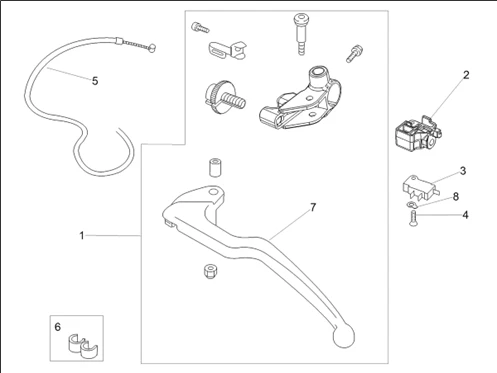 5
2
3
8
4
7
1
6