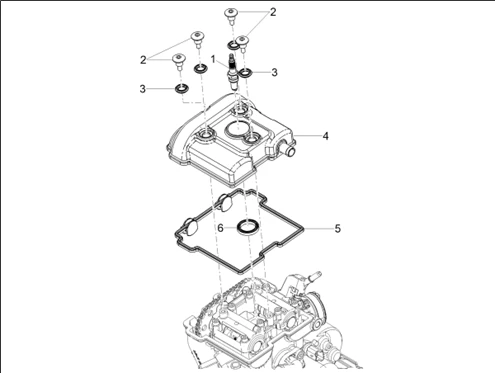 2
2
1
3
3
4
6
5