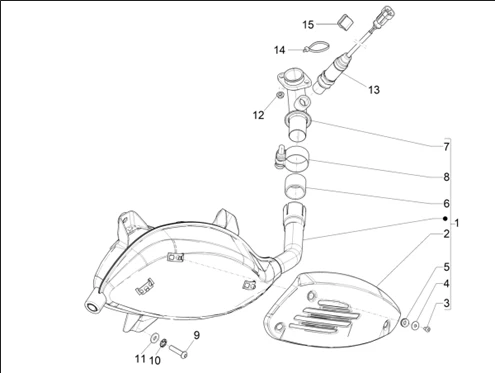 15
14
13
12
7
8
6
1
2
5
4
3
9
11
10