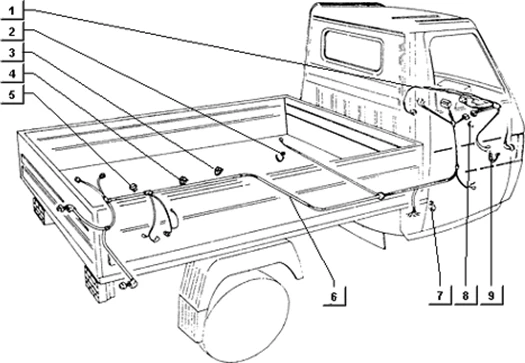 1
2
3
4
5
6
7
8
9