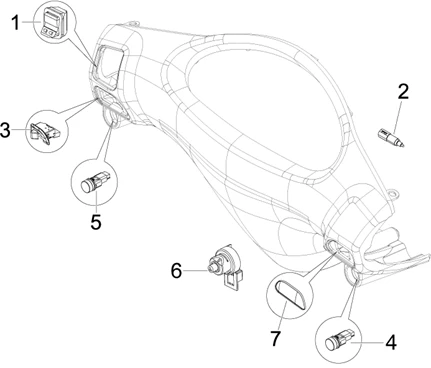 1
2
3
5
6
7
4