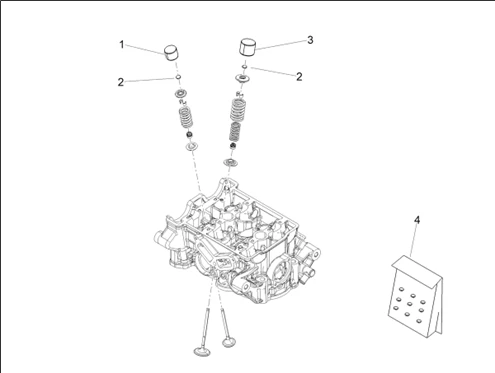 1
3
2
2
4