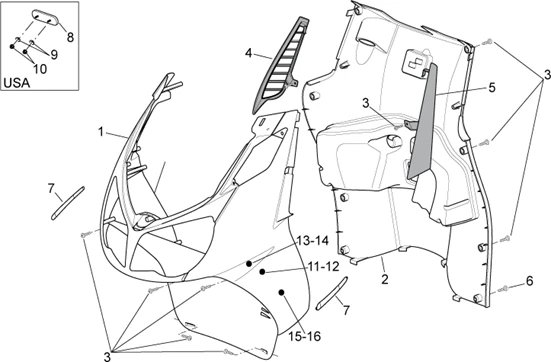 8
9
10
USA
4
3
5
3
1
7
13-14
11-12
2
6
7
15-16
3