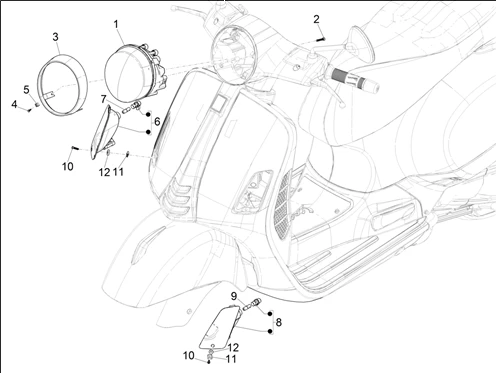 3
1
2
5
4
7
6
10
12
11
9
8
12
10
11