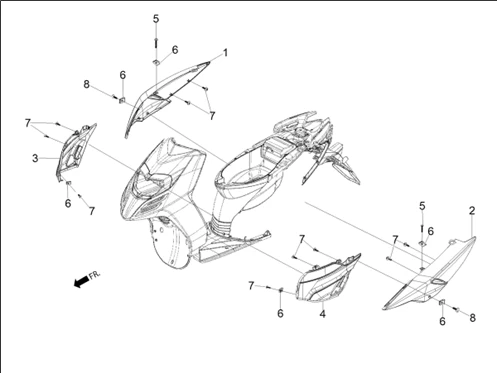 5
6
1
6
8
7
7
3
6
7
5
2
6
7
7
7
6
4
6
8
FR.