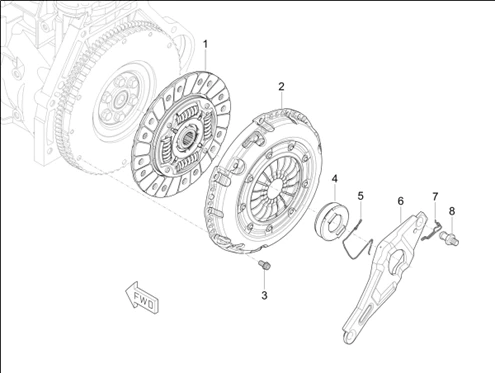 1
2
4
5
6
7
8
3
FWD