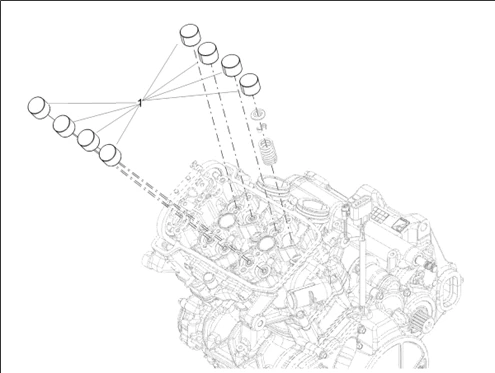 1