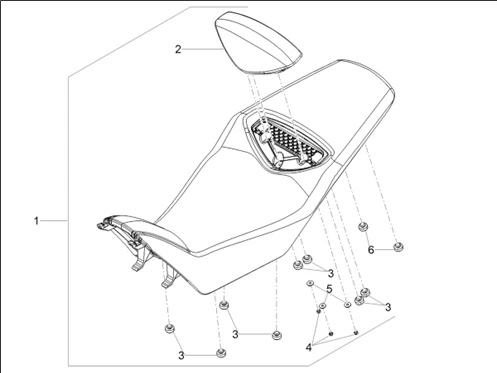 2
1
6
3
5
3
3
4
3