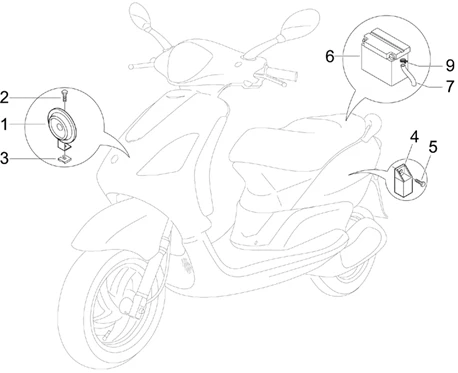 2
1
3
6
9
7
4
5