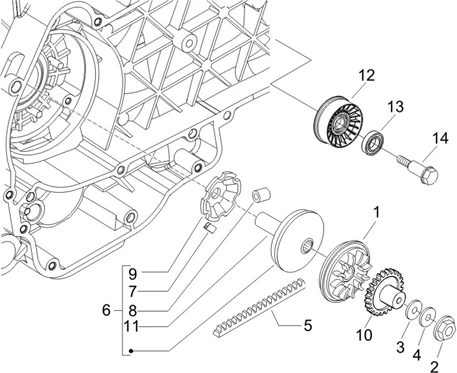 12
13
14
1
9
7
6
8
11
5
10
3
4
2