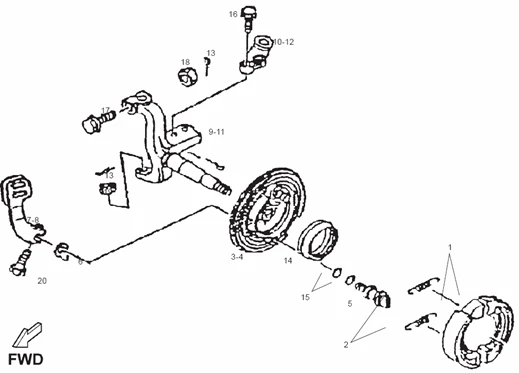 16
10-12
13
18
17
9-11
13
7-8
6
20
3-4
14
15
5
1
2
FWD