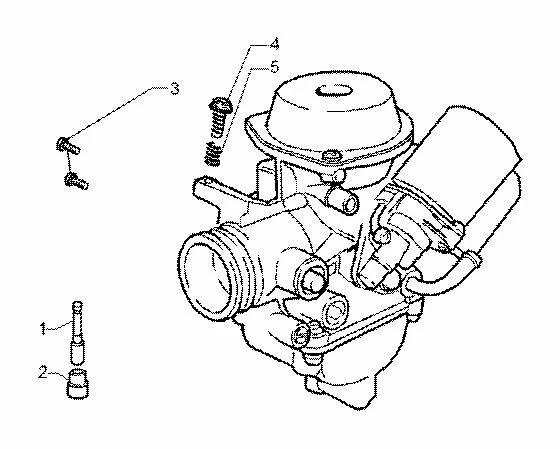 4
5
3
1
2