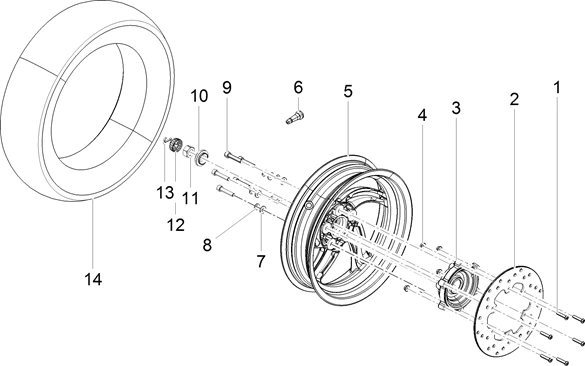 10
9
6
5
4
3
2
1
13
11
12
8
7
14