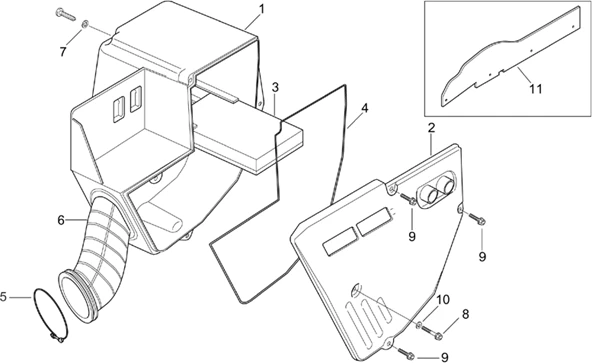 1
7
3
4
11
2
6
9
9
5
10
8
9