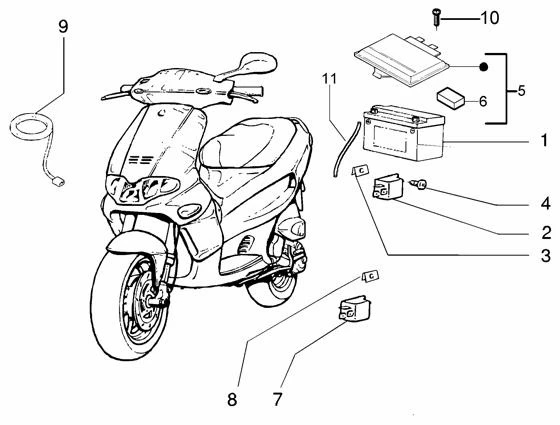 9

10

11

5

6

1

4

2

3

8

7