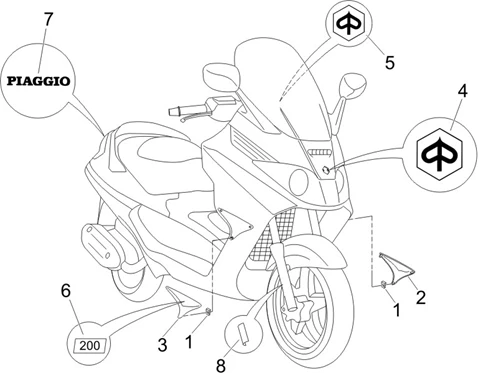 7
PIAGGIO
5
4
6
200
3
1
8
1
2